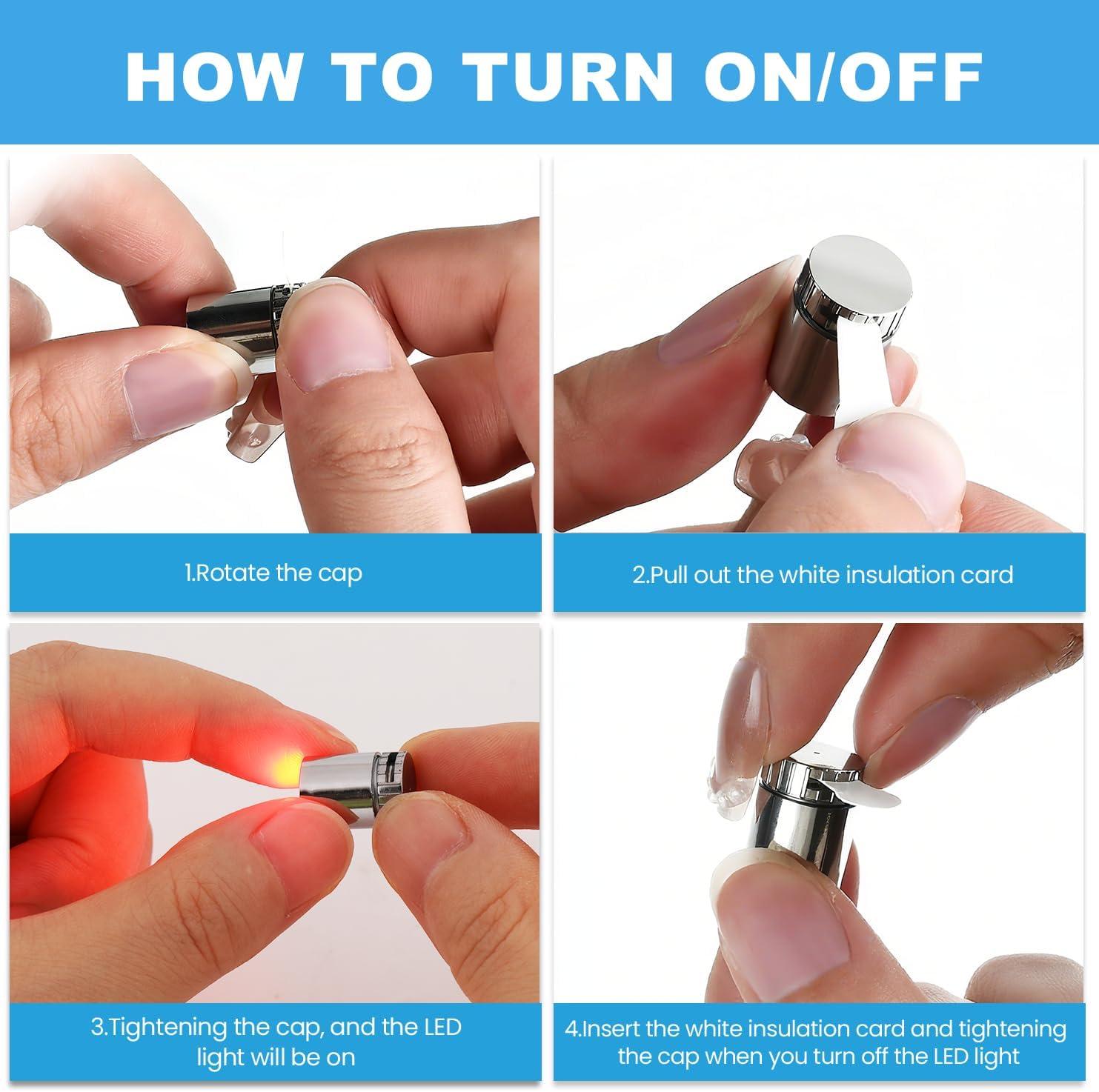 HOW TO TURN ON/OFF

1.Rotate the cap

2.Pull out the white insulation card

3.Tightening the cap, and the LED light will be on

4.Insert the white insulation card and tightening the cap when you turn off the LED light