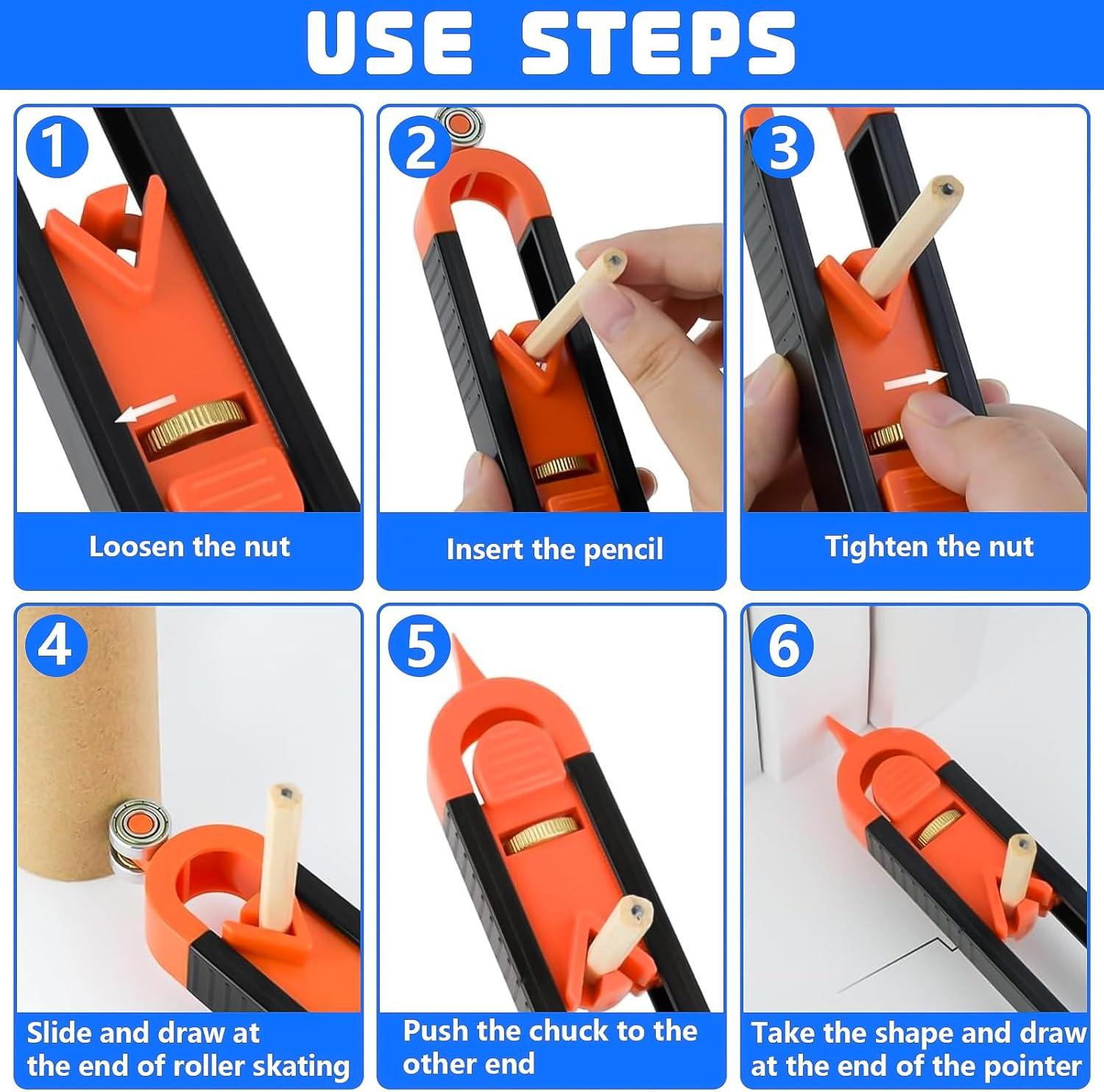 USE STEPS

1

Loosen the nut

2

Insert the pencil

3

Tighten the nut

4

Slide and draw at the end of roller skating

5

Push the chuck to the other end

6

Take the shape and draw at the end of the pointer