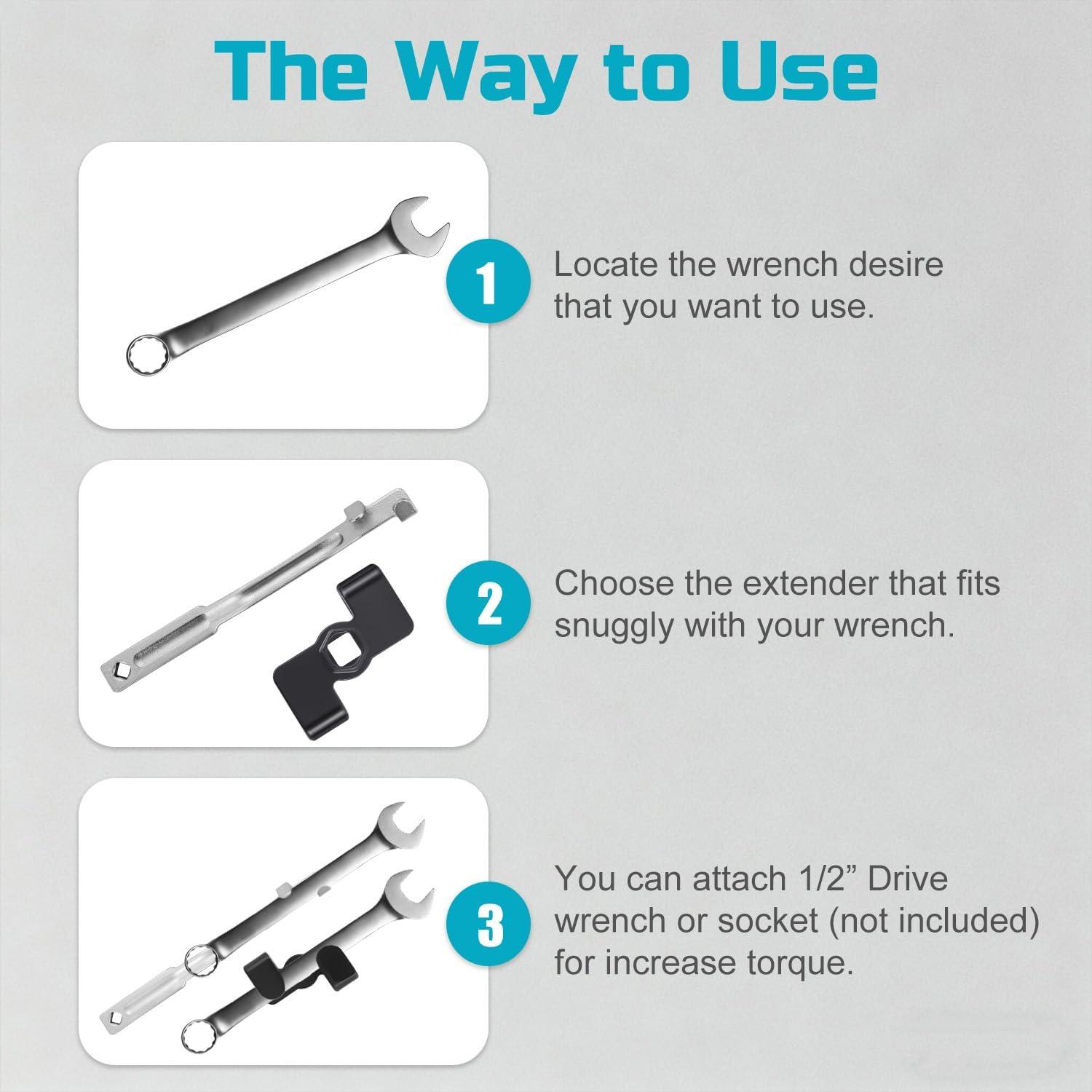 The Way to Use

1

Locate the wrench desire that you want to use.

2

Choose the extender that fits snuggly with your wrench.

3

You can attach 1/2” Drive wrench or socket (not included) for increase torque.