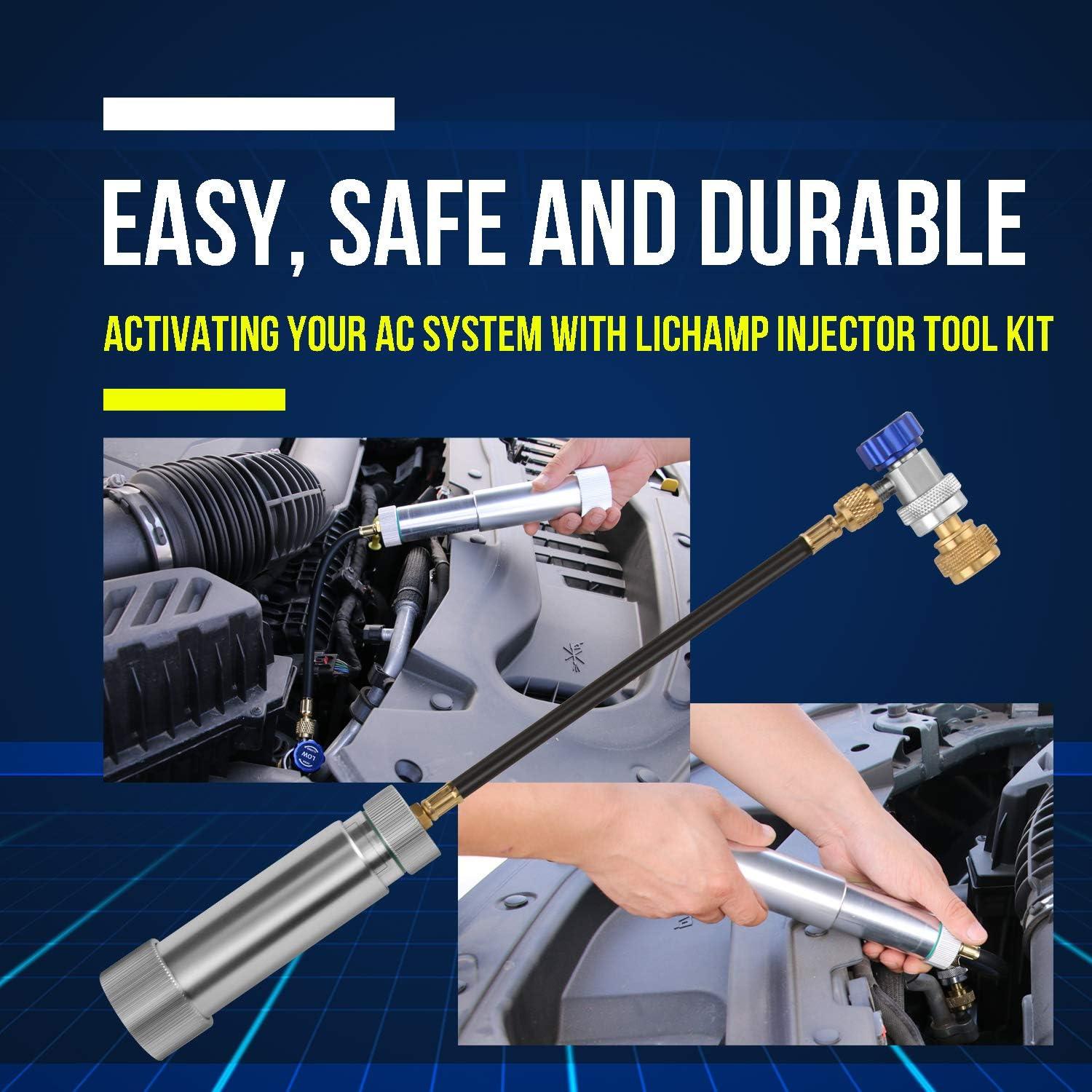 EASY, SAFE AND DURABLE

ACTIVATING YOUR AC SYSTEM WITH LICHAMP INJECTOR TOOL KIT

LOW