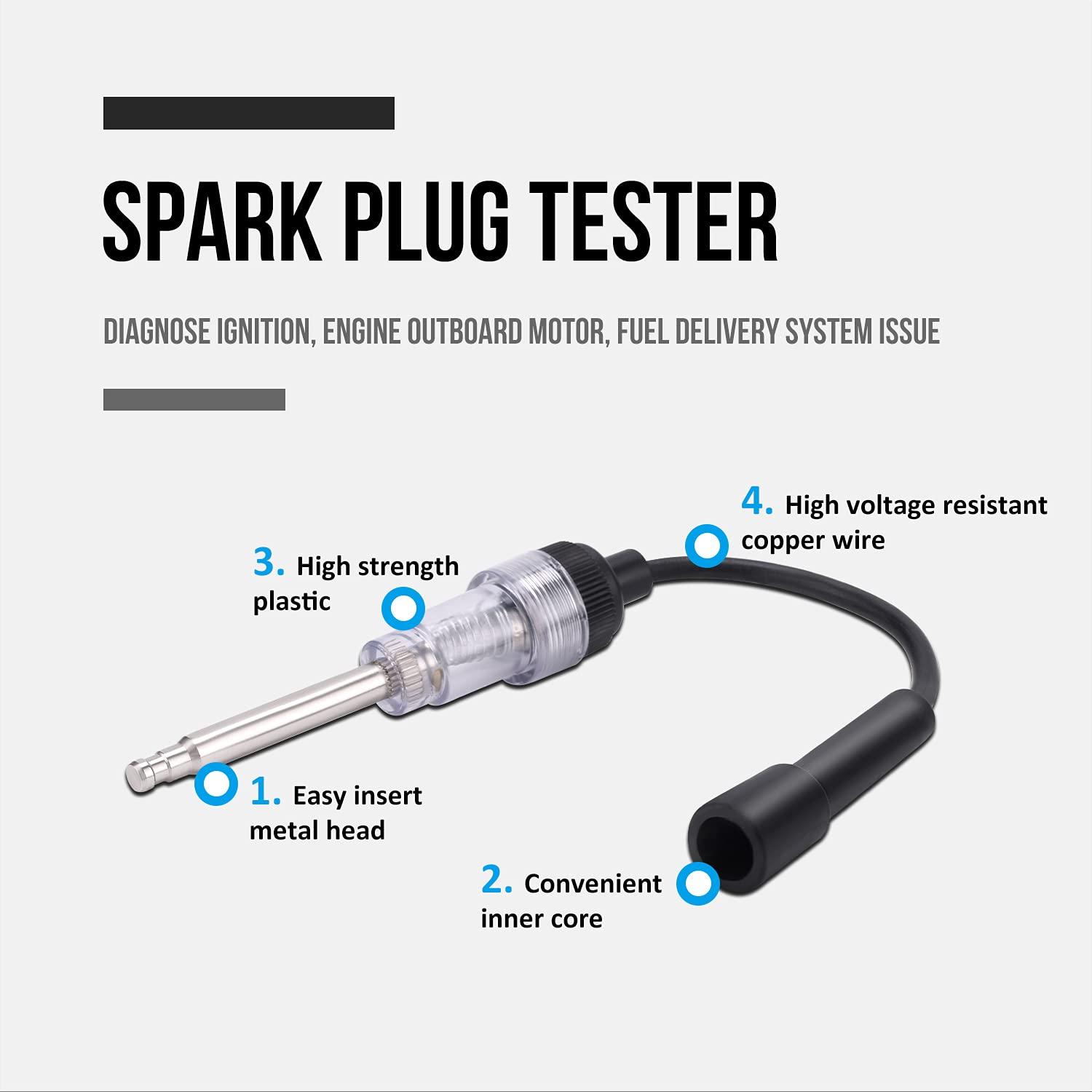 SPARK PLUG TESTER

DIAGNOSE IGNITION, ENGINE OUTBOARD MOTOR, FUEL DELIVERY SYSTEM ISSUE

4. High voltage resistant copper wire

3. High strength plastic

1. Easy insert metal head

2. Convenient inner core