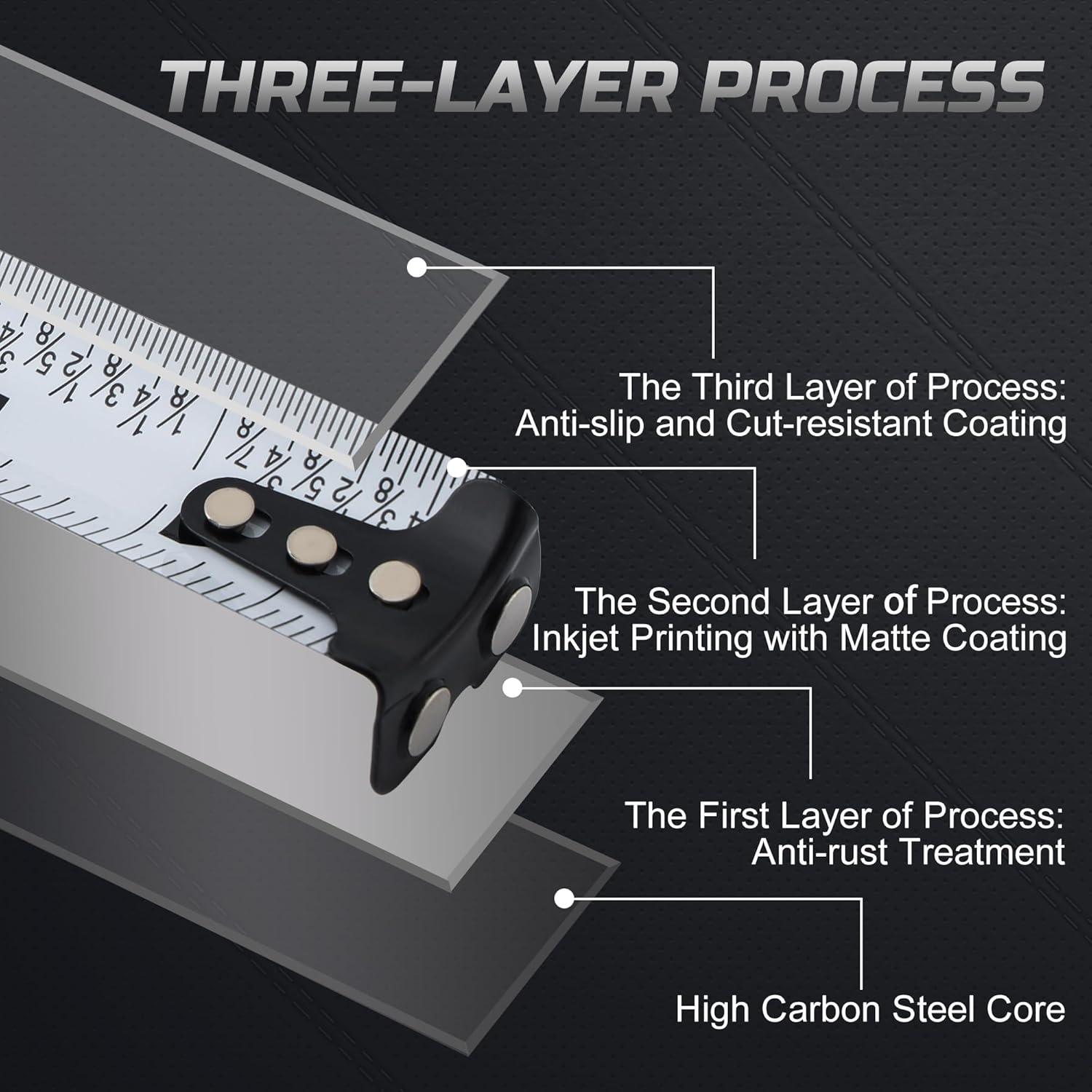 THREE-LAYER PROCESS

The Third Layer of Process:
Anti-slip and Cut-resistant Coating

The Second Layer of Process:
Inkjet Printing with Matte Coating

The First Layer of Process:
Anti-rust Treatment

High Carbon Steel Core